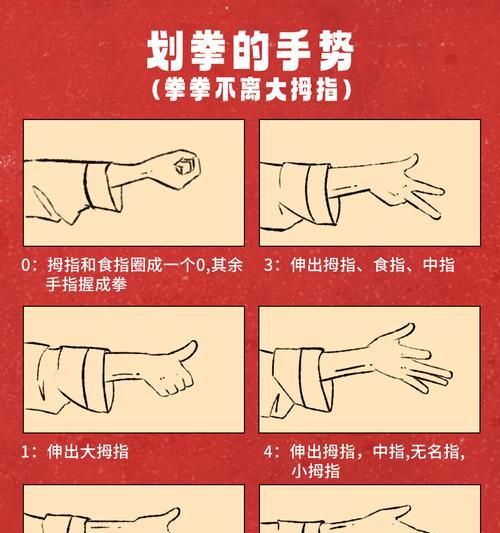 划拳的手势
（拳拳不离大拇指）

0：拇指和食指圈成一个0,其余手指握成拳

3：伸出拇指、食指、中指

1：伸出大拇指

4：伸出拇指，中指,无名指,小拇指